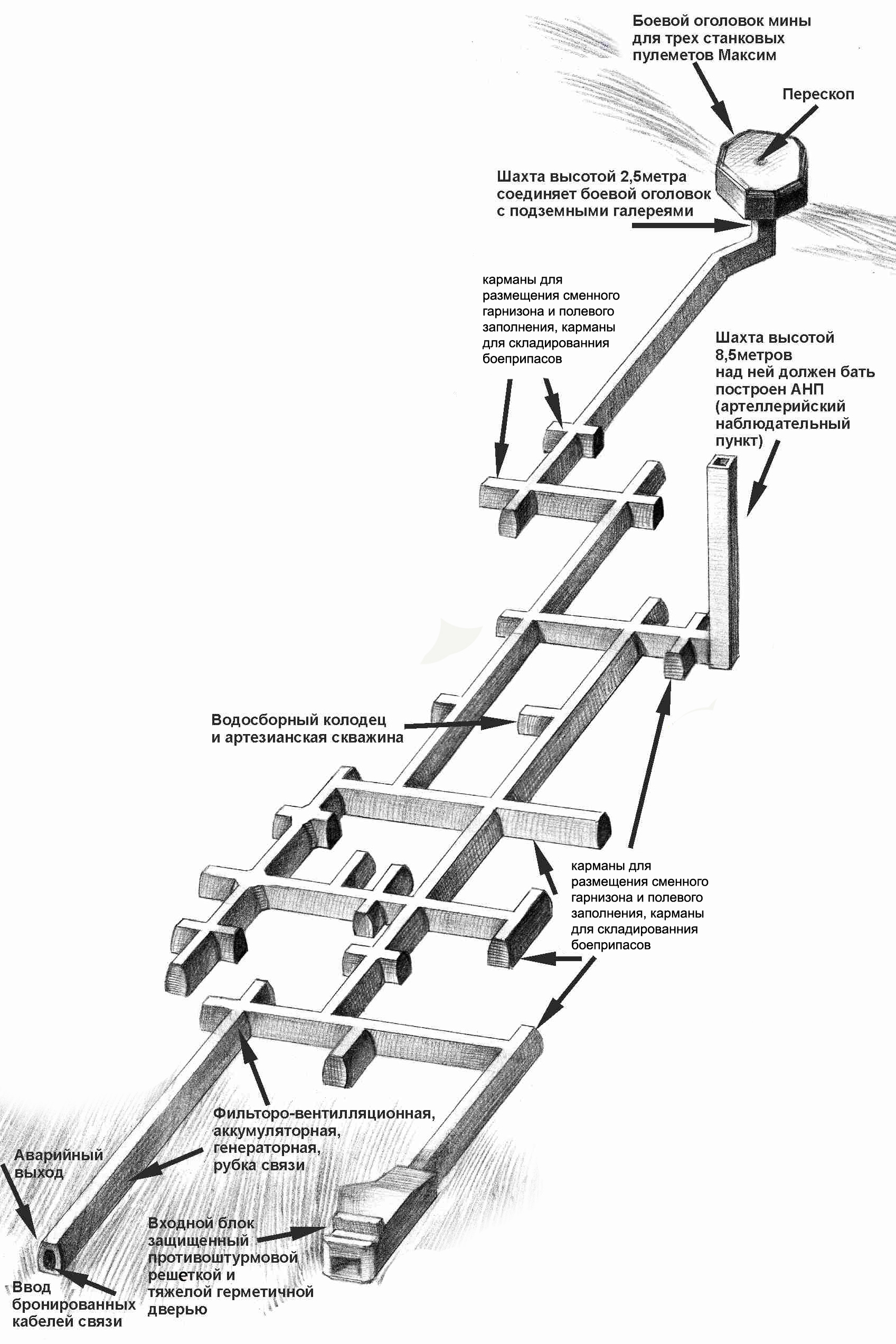 Боевой оголовок мины для трех станковых пулеметов Максим

Перескоп

Шахта высотой 2,5метра соединяет боевой оголовок с подземными галереями

карманы для размещения сменного гарнизона и полевого заполнения, карманы для складированния боеприпасов

Шахта высотой 8,5метров над ней должен бать построен АНП (артеллерийский наблюдательный пункт)

Водосборный колодец и артезианская скважина

карманы для размещения сменного гарнизона и полевого заполнения, карманы для складированния боеприпасов

Фильторо-вентилляционная, аккумуляторная, генераторная, рубка связи

Аварийный выход

Входной блок защищенный противоштурмовой решеткой и тяжелой герметичной дверью

Ввод бронированных кабелей связи